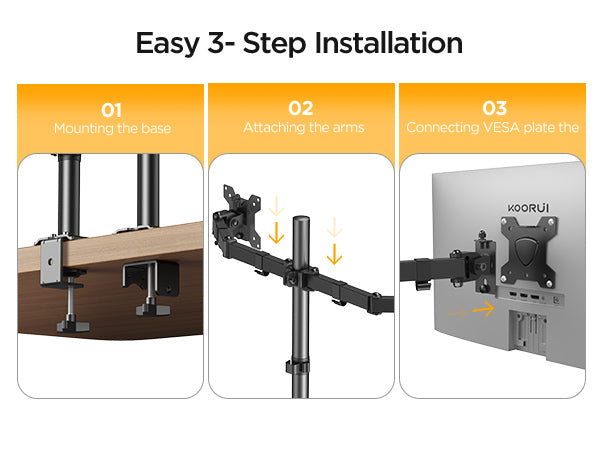 Easy 3- Step Installation

01
Mounting the base

02
Attaching the arms

03
Connecting VESA plate the

KOORUI